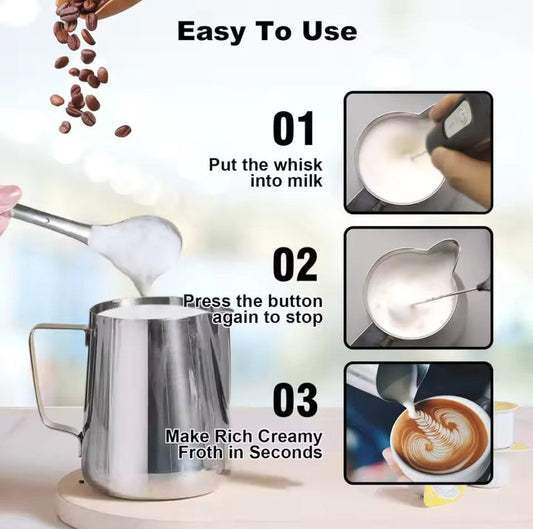 Easy To Use

01

Put the whisk into milk

02

Press the button again to stop

03

Make Rich Creamy Froth in Seconds