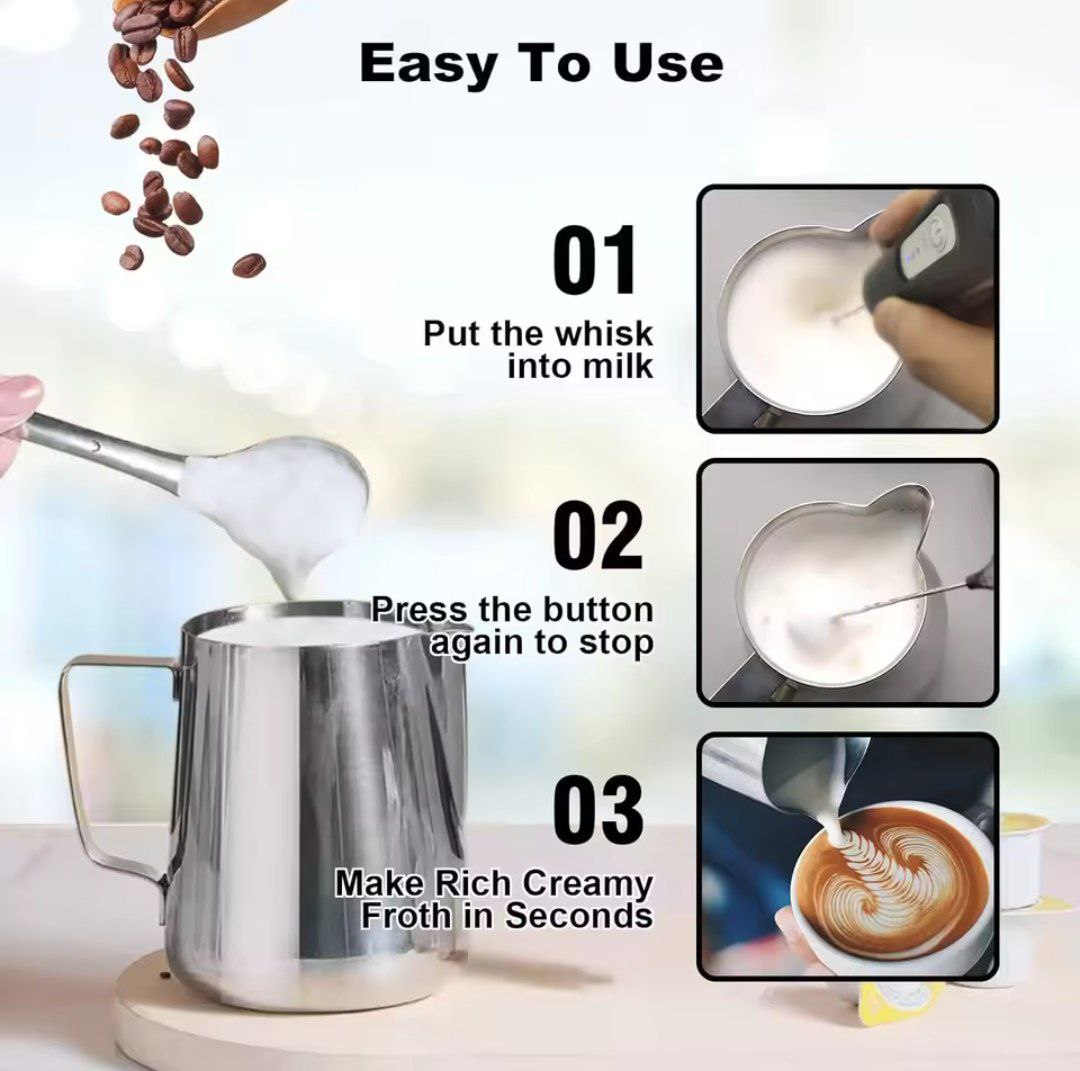 Easy To Use

01

Put the whisk into milk

02

Press the button again to stop

03

Make Rich Creamy Froth in Seconds